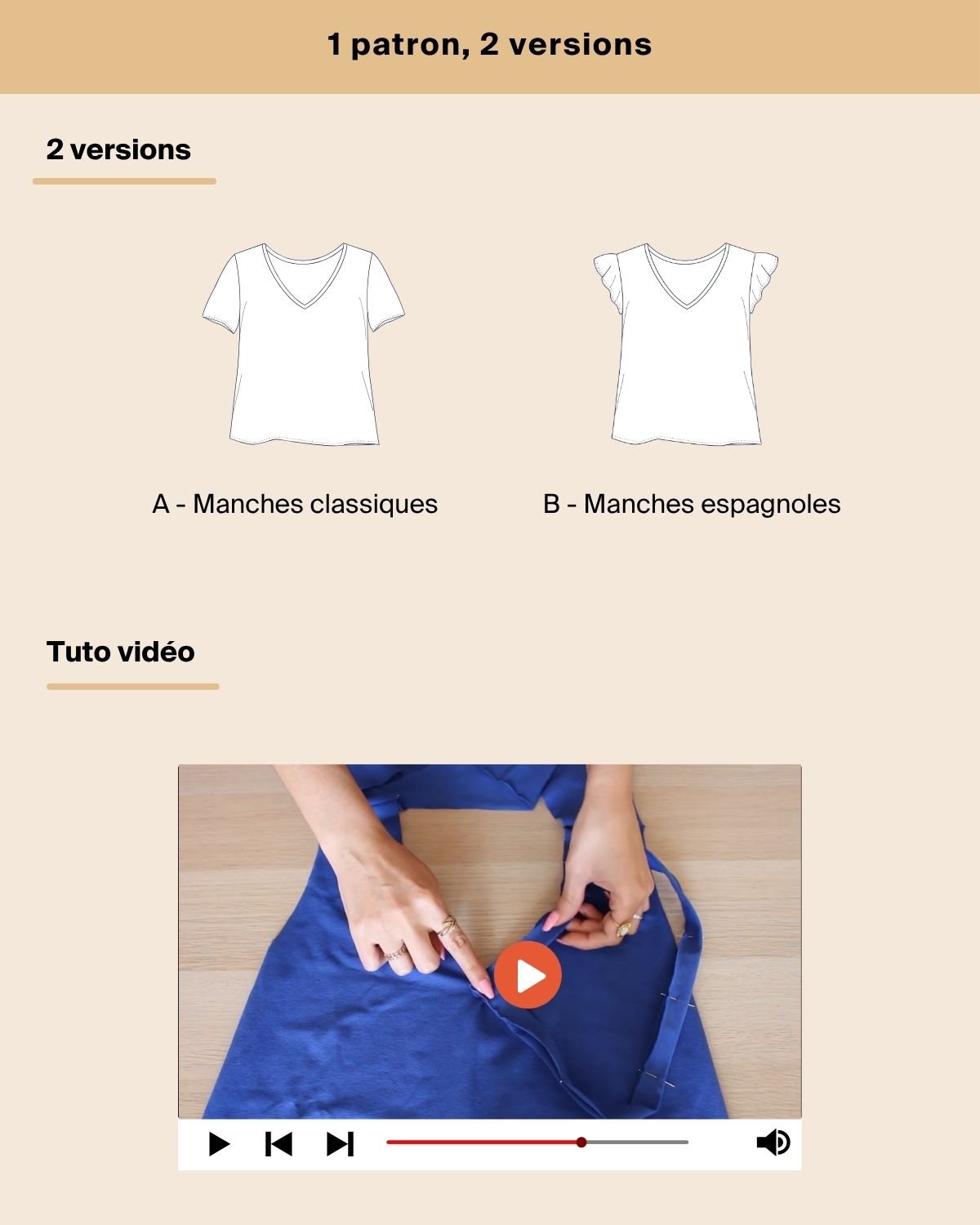 1 patron, 2 versions

2 versions

A - Manches classiques

B - Manches espagnoles

Tuto vidéo