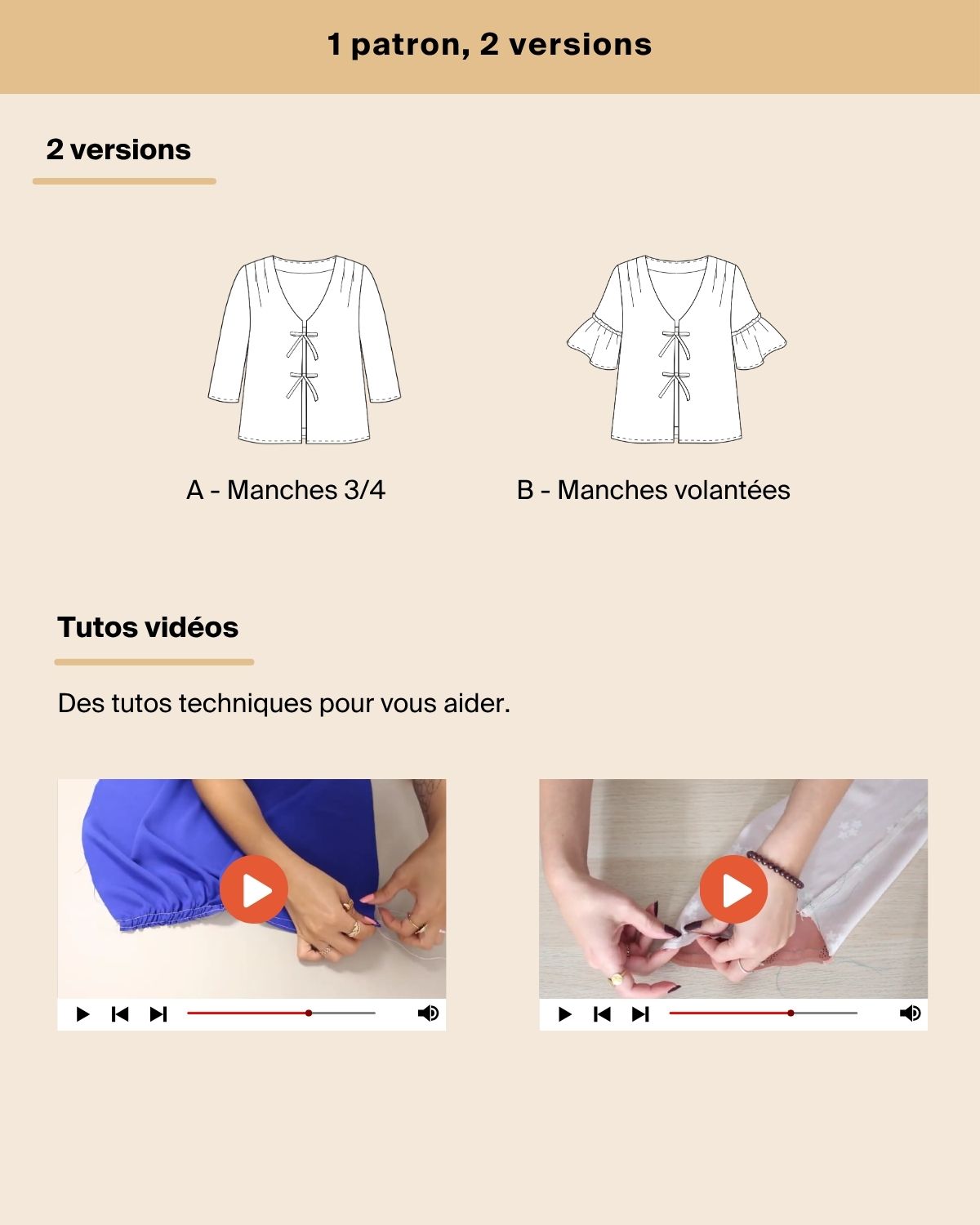 1 patron, 2 versions

2 versions

A - Manches 3/4

B - Manches volantées

Tutos vidéos

Des tutos techniques pour vous aider.